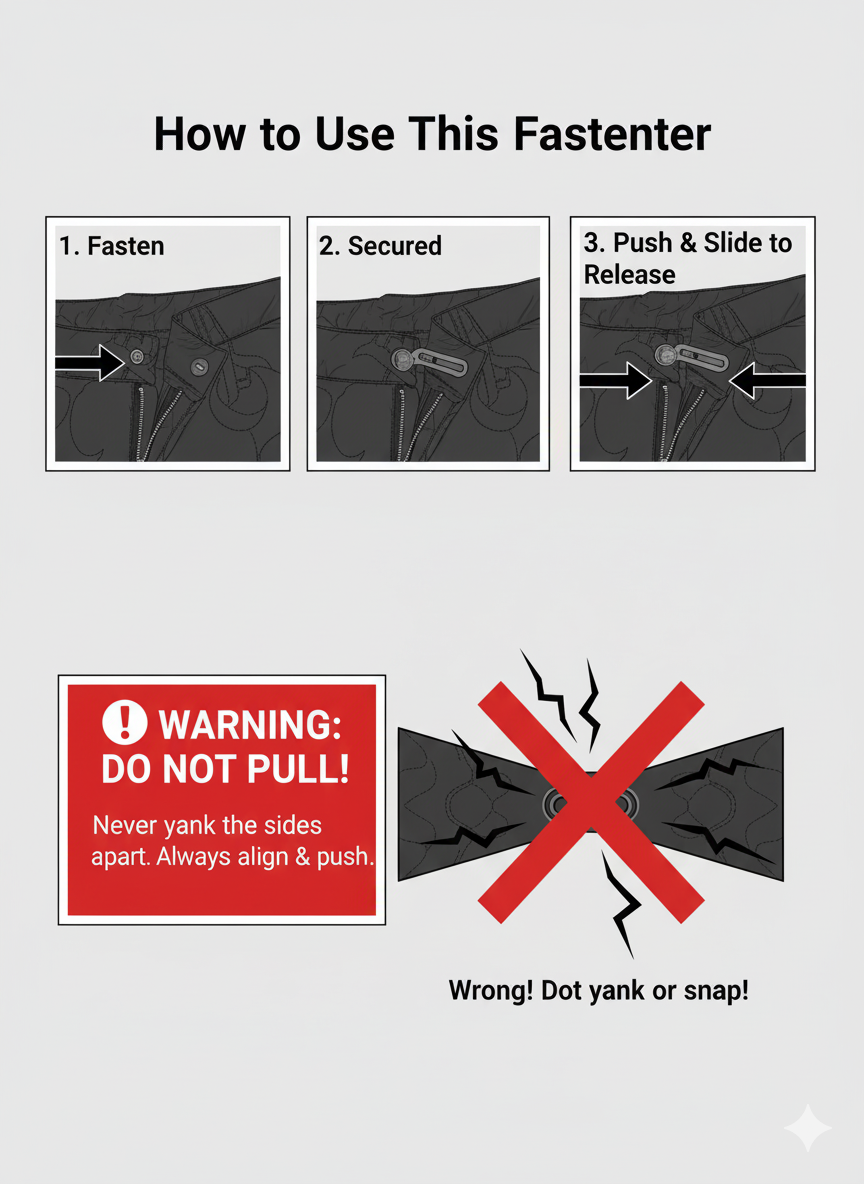 How to Use This Fastenter

1. Fasten

2. Secured

3. Push & Slide to Release

WARNING: DO NOT PULL!

Never yank the sides apart. Always align & push.

Wrong! Dot yank or snap!